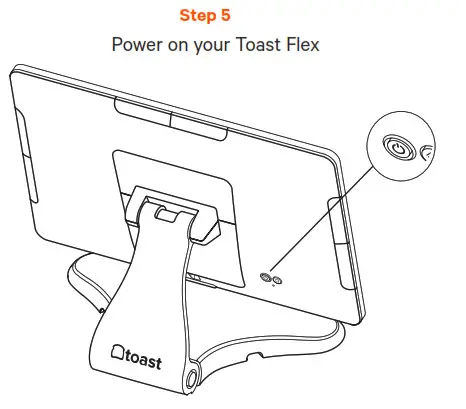 Step 5

Power on your Toast Flex

toast