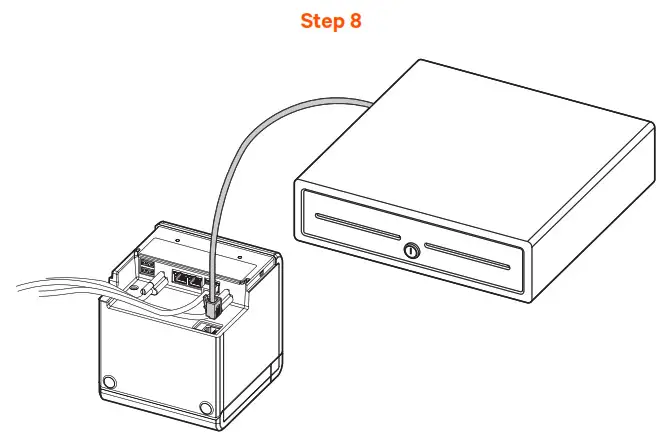 Step 8