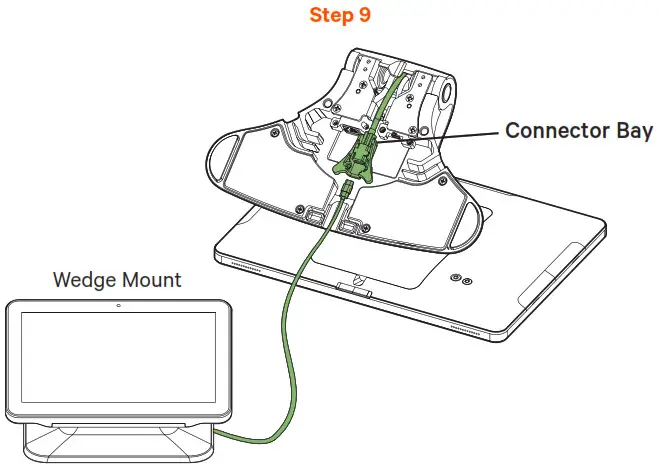 Step 9

Connector Bay

Wedge Mount