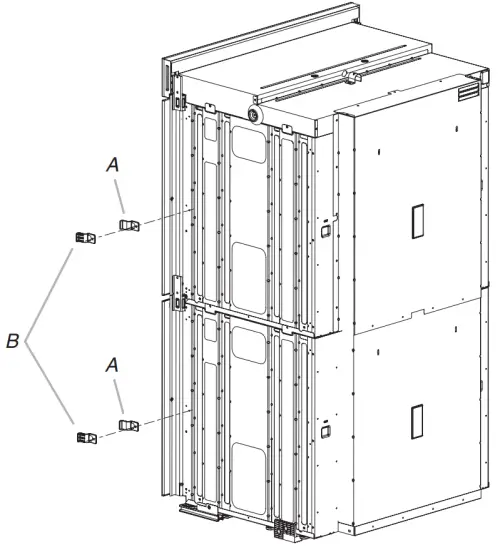 A
B
A