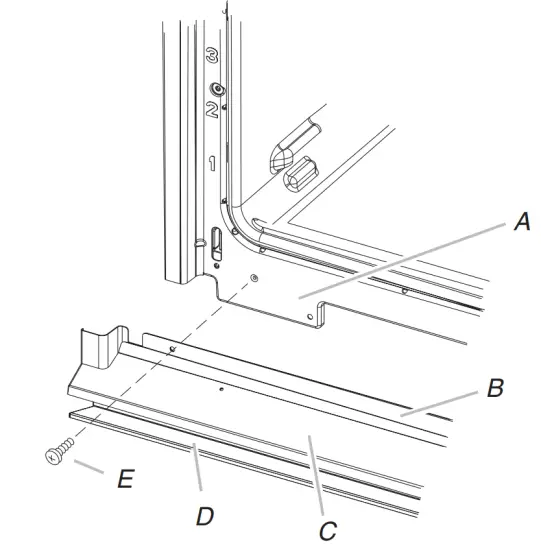 3
2
1
A
B
E
D
C