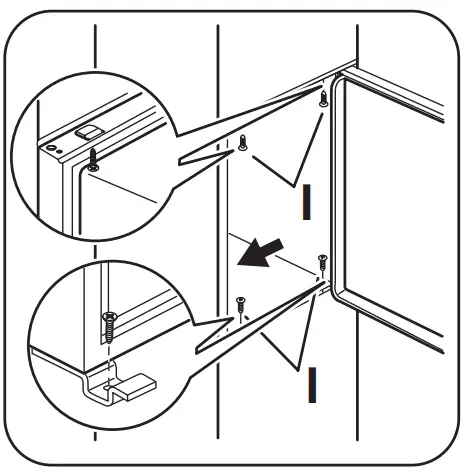 I

I