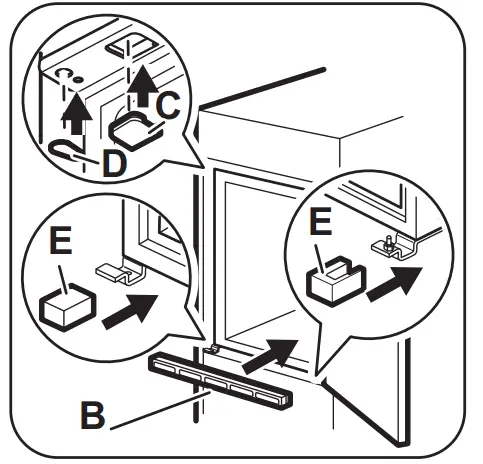 C
D
E
E
B