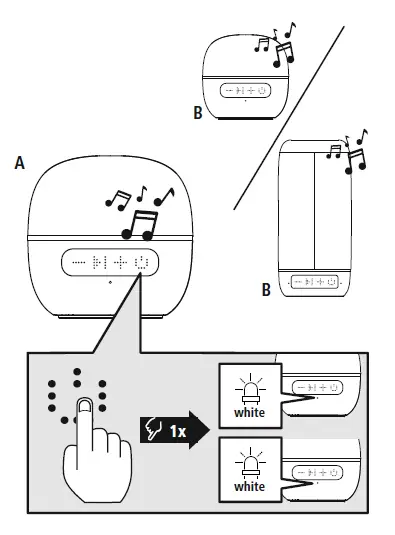 B

A

B

1x

white

white