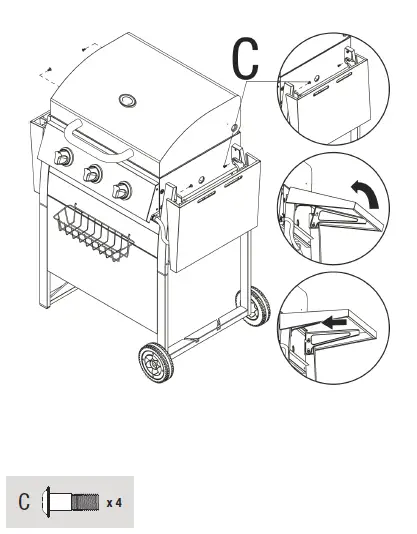 C

C x 4