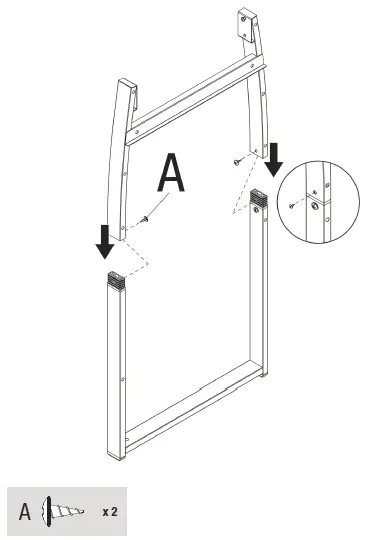 A

A x 2