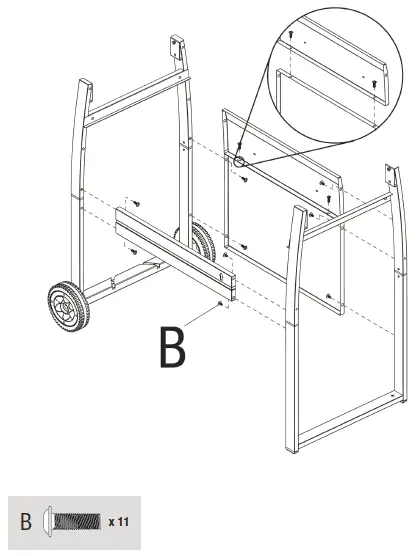 B

B x 11