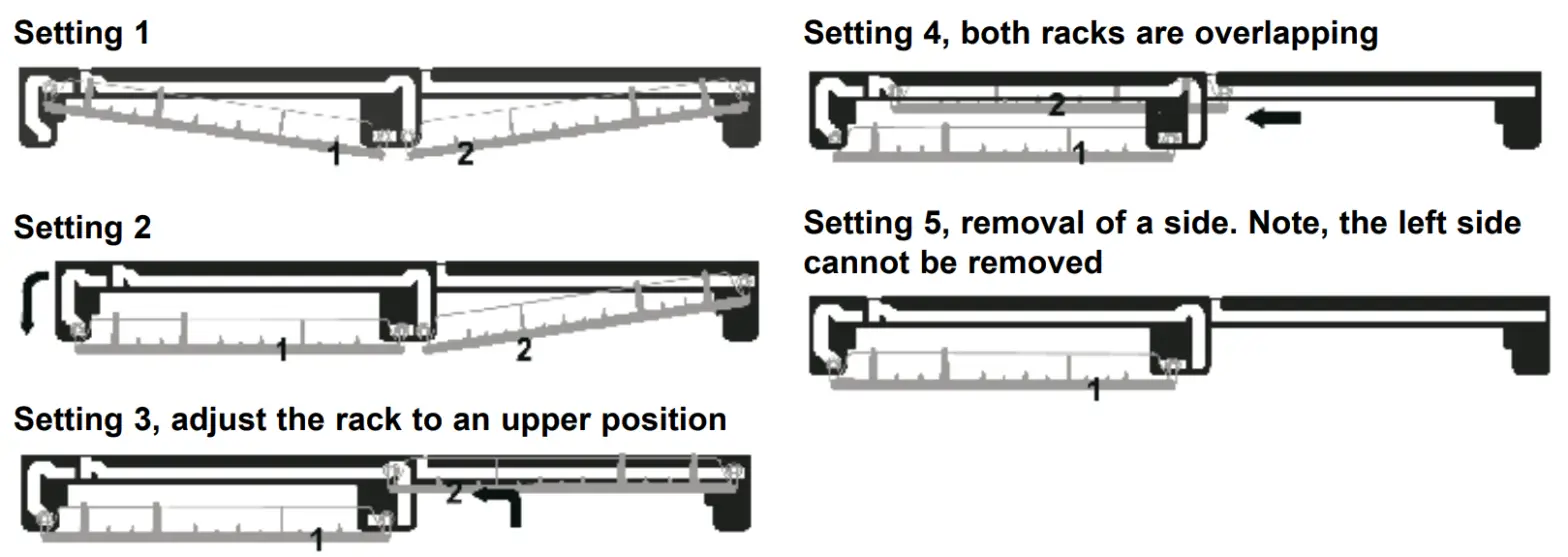 Setting 1

1 2

Setting 2

1 2

Setting 3, adjust the rack to an upper position

2 1

Setting 4, both racks are overlapping

2 1

Setting 5, removal of a side. Note, the left side cannot be removed

1