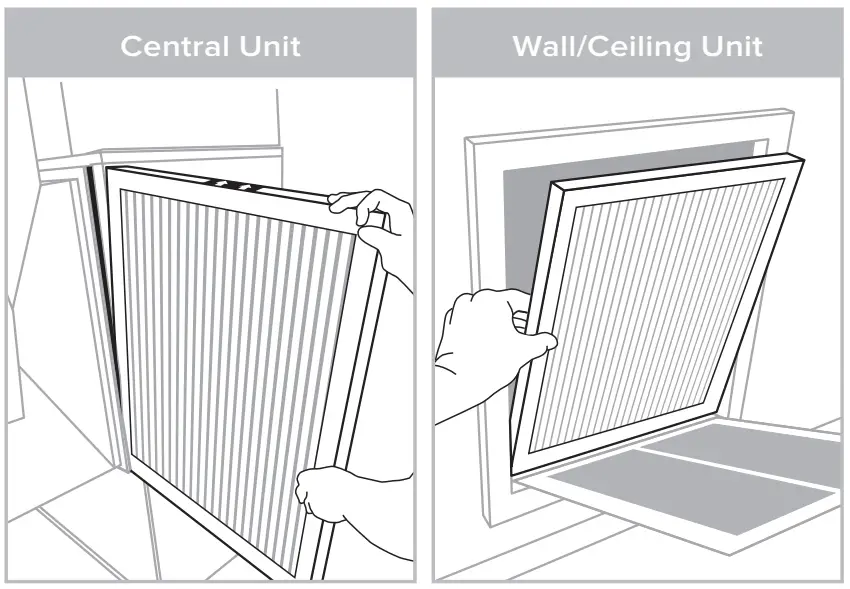 Central Unit

Wall/Ceiling Unit