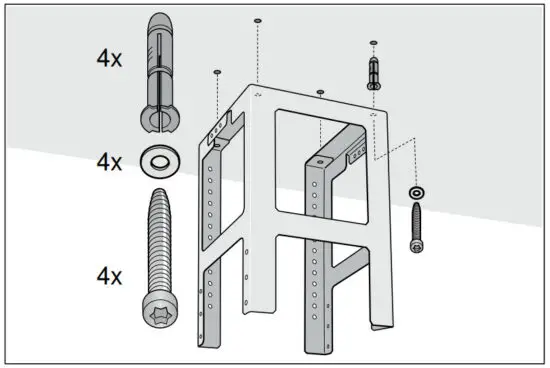 4x

4x

4x