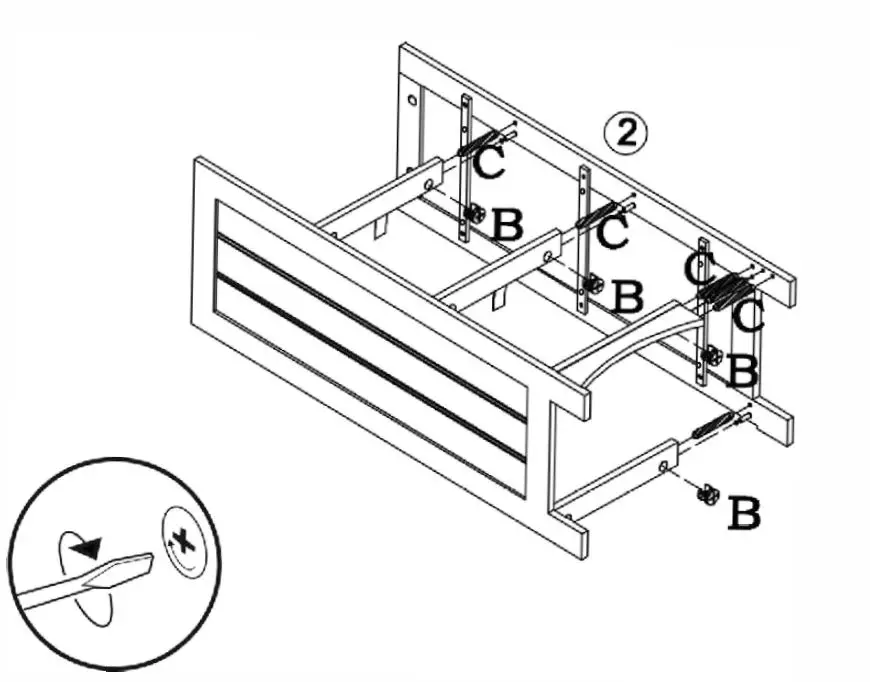 ②
C
B
C
B
C
C
B
B