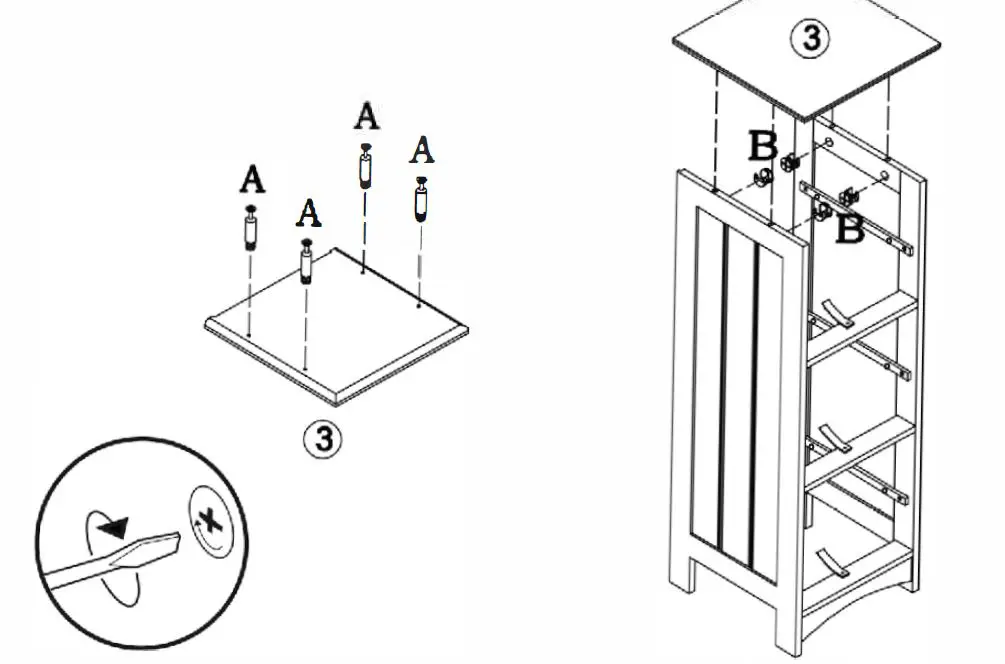 A
A
A
A
3
3
B
B