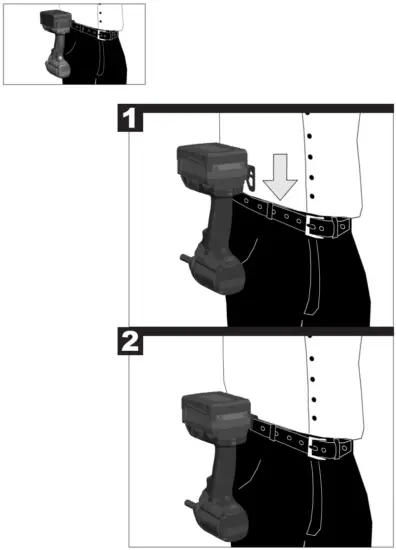 1

2