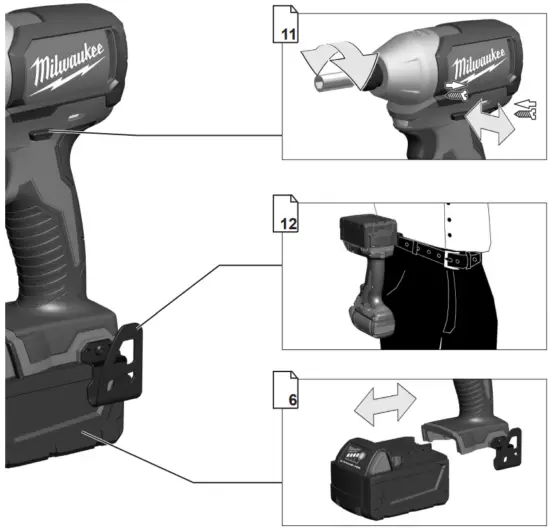 Milwaukee

11

Milwaukee

12

6