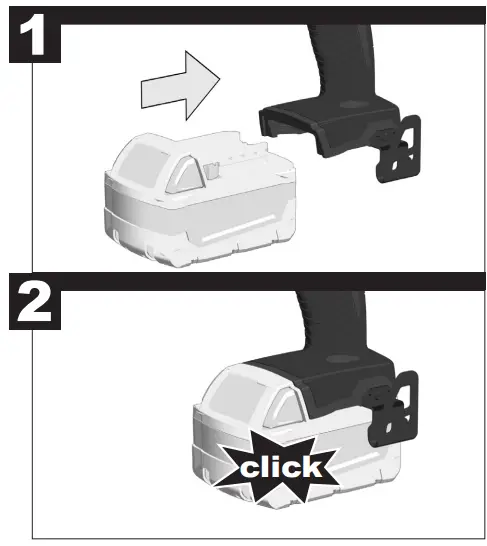 1

2

click