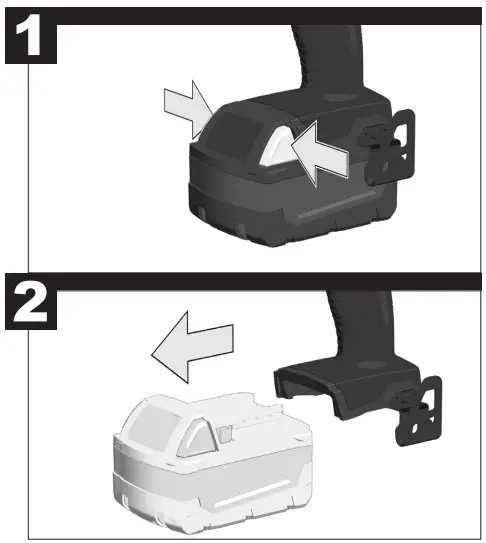 1

2