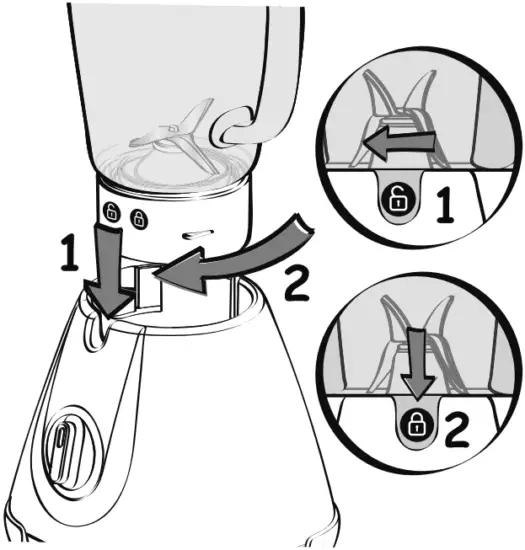 1
2
1
2