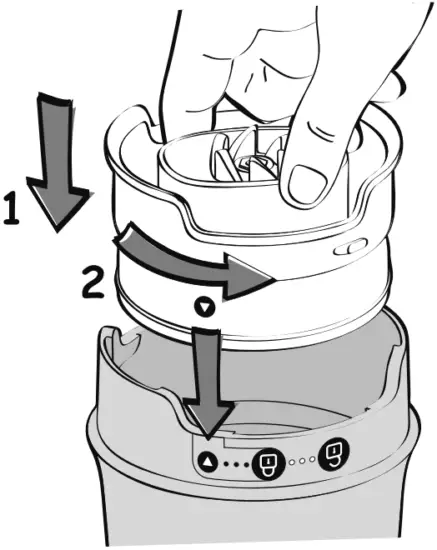 1

2