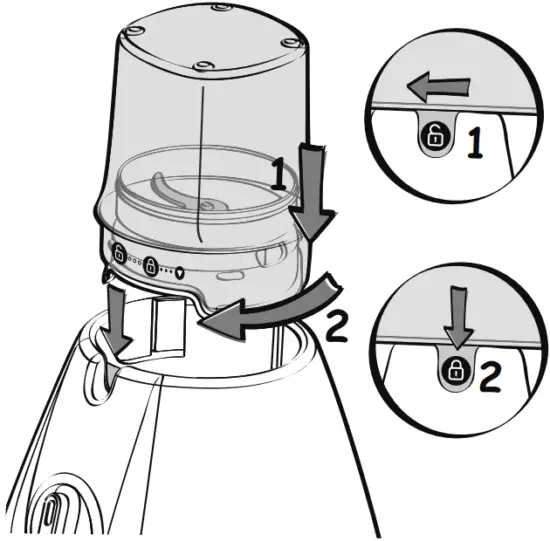 1
2
1
2