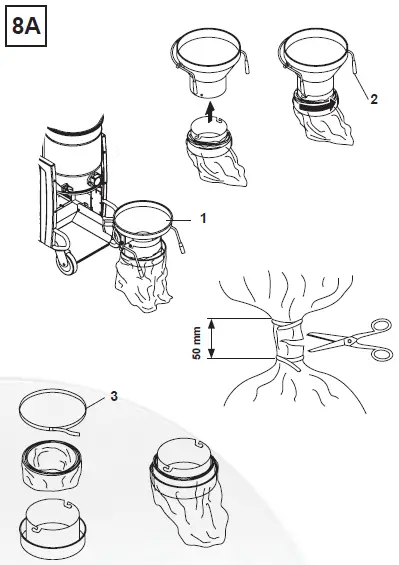 8A

2

1

50 mm

3