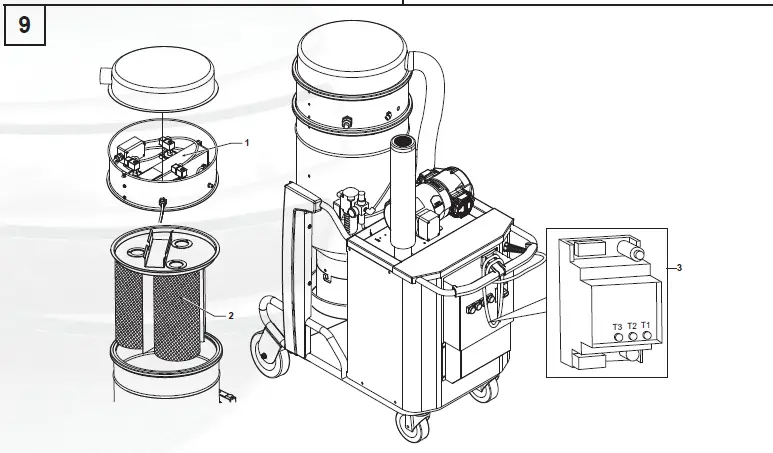 9

1

2

3

T3 T2 T1