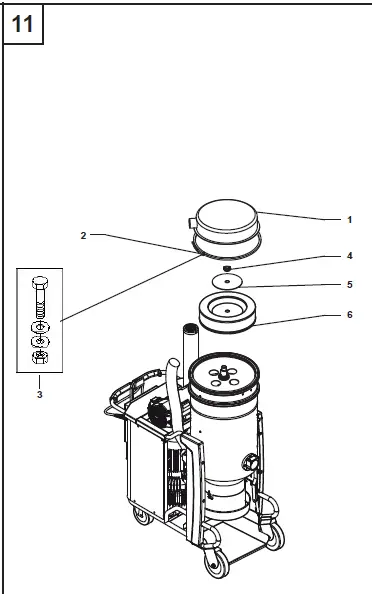 11

1
2
4
5
6
3