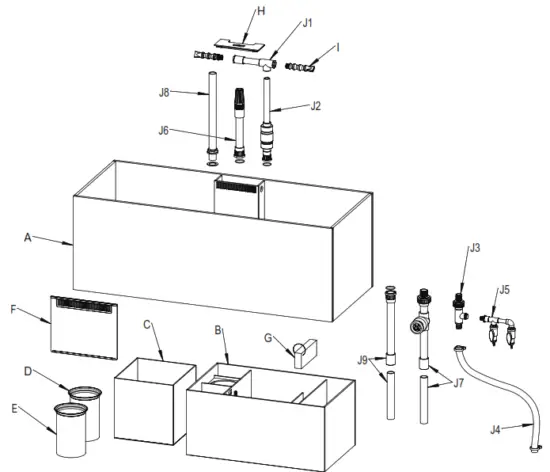 H
J1
I
J8
J2
J6
A
J3
J5
F
C
B
G
D
J9
J7
E
J4