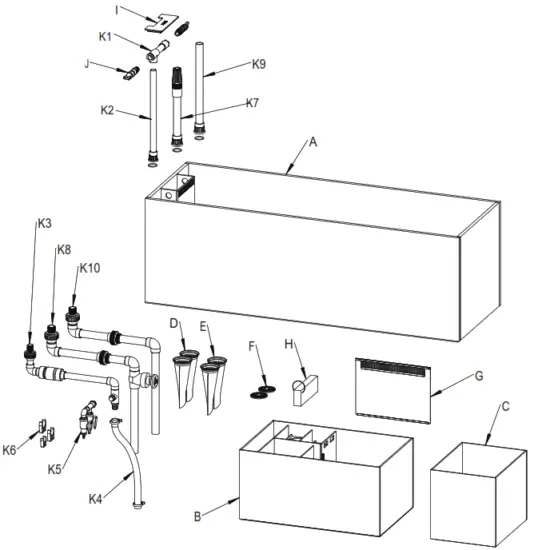 I
K1
J
K9
K2
K7
A
K3
K8
K10
D
E
F
H
G
C
K6
K5
K4
B