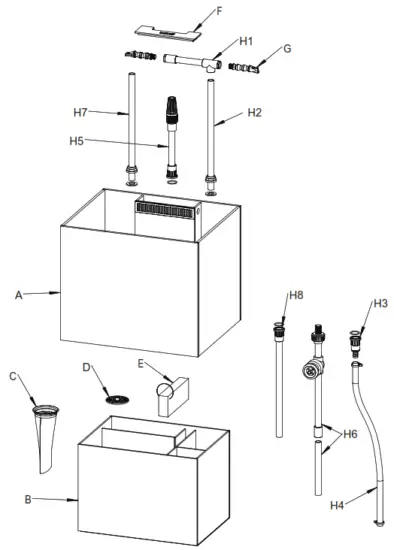 F

H1

G

H7

H2

H5

A

H8

H3

C

D

E

H6

B

H4