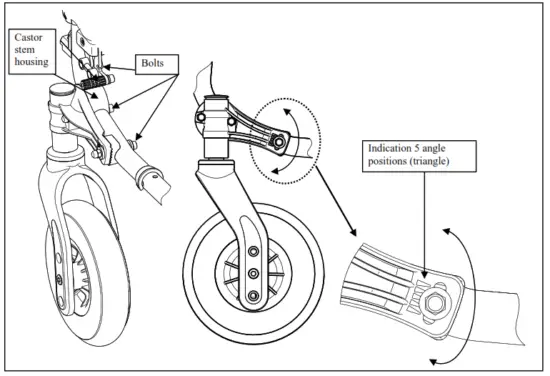 Castor stem housing

Bolts

Indication 5 angle positions (triangle)