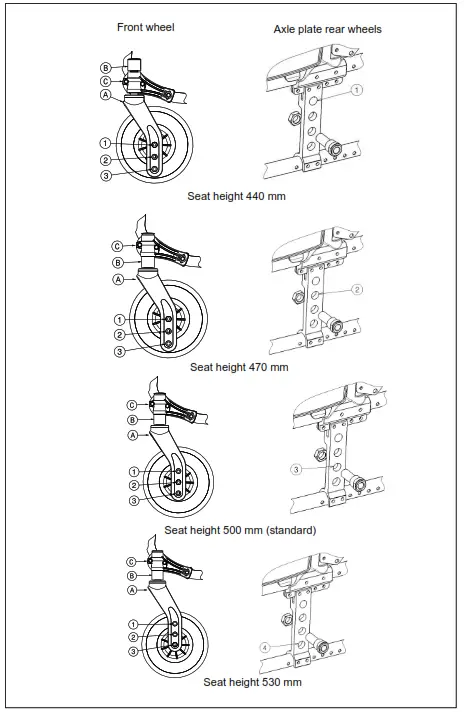 Front wheel

Axle plate rear wheels

B
C
A
1
2
3

1

Seat height 440 mm

C
B
A
1
2
3

2

Seat height 470 mm

C
B
A
1
2
3

3

Seat height 500 mm (standard)

C
B
A
1
2
3

4

Seat height 530 mm