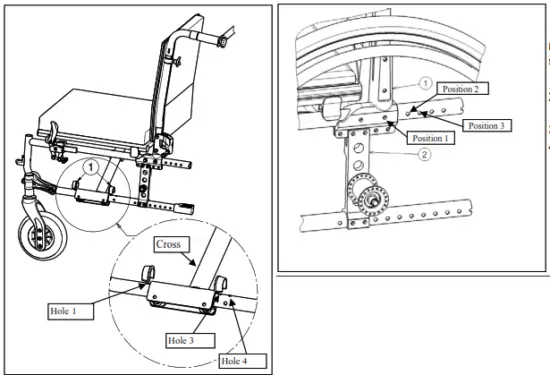 1

Cross

Hole 1

Hole 3

Hole 4

1

Position 2

Position 3

Position 1

2