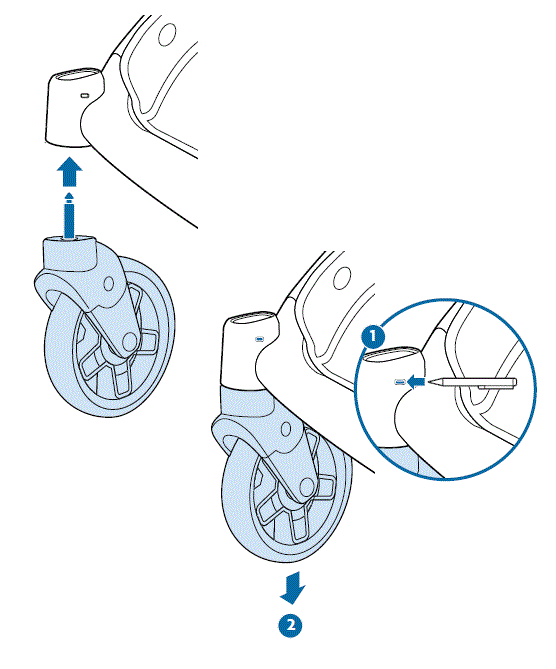 1

2