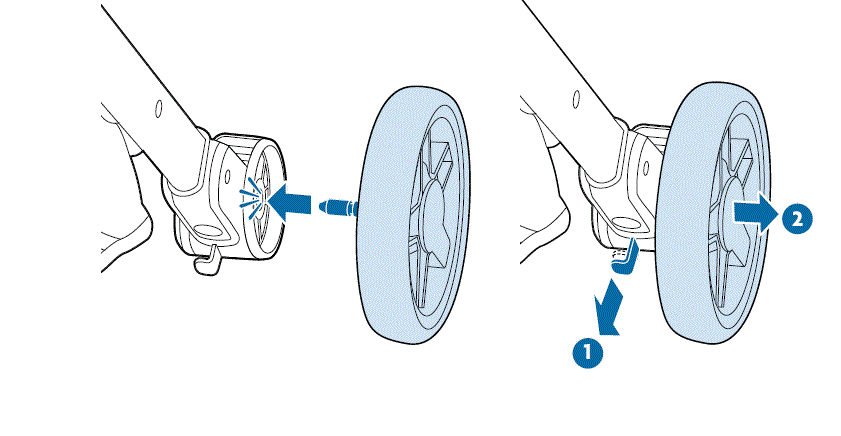 2
1