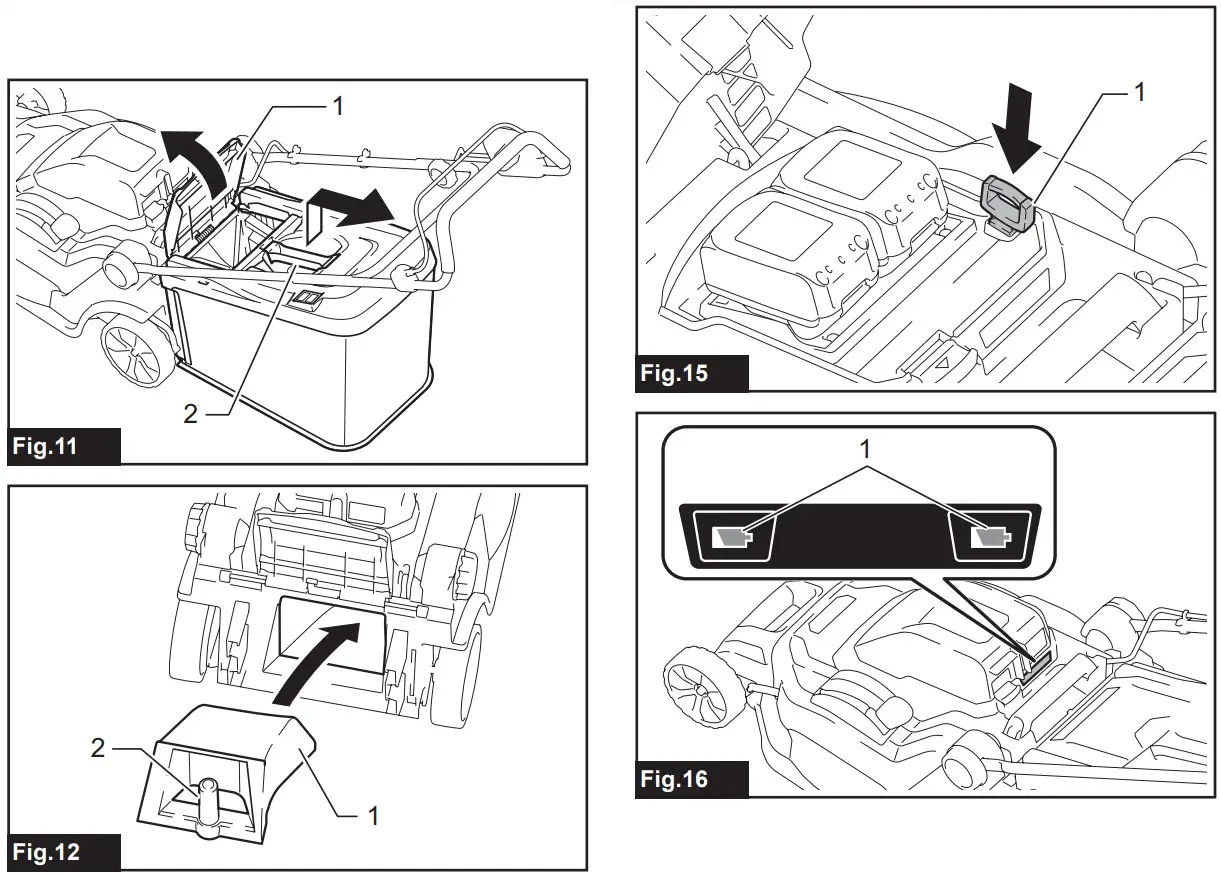 1
2
Fig.11

2
1
Fig.12

1
Fig.15

1
Fig.16