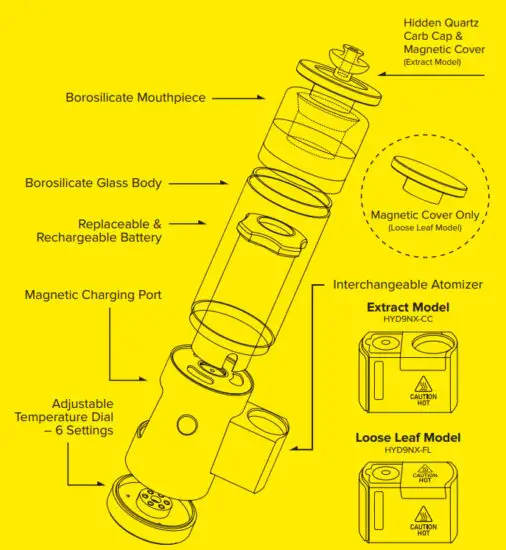 Hidden Quartz Carb Cap & Magnetic Cover
(Extract Model)

Borosilicate Mouthpiece

Borosilicate Glass Body

Replaceable & Rechargeable Battery

Magnetic Cover Only
(Loose Leaf Model)

Magnetic Charging Port

Interchangeable Atomizer

Extract Model
HYD9NX-CC

CAUTION HOT

Adjustable Temperature Dial – 6 Settings

Loose Leaf Model
HYD9NX-FL

CAUTION HOT

CAUTION HOT