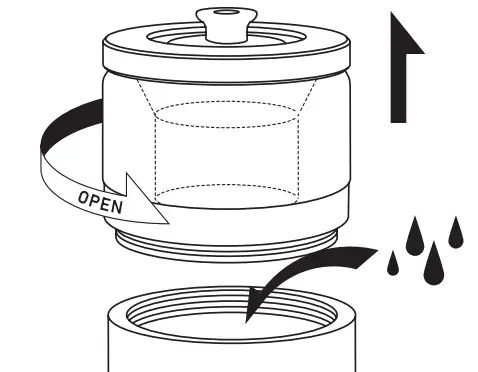 OPEN