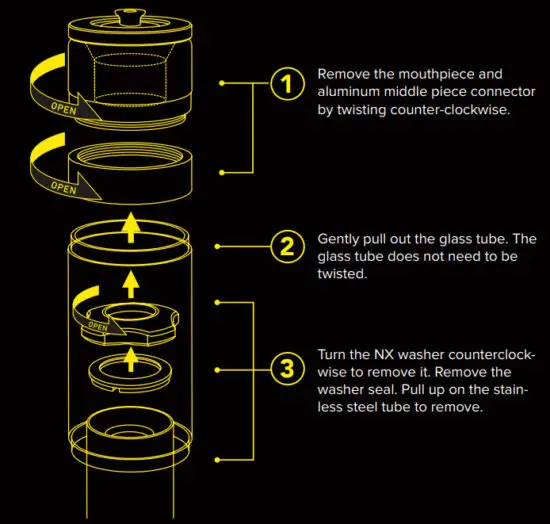 OPEN

OPEN

OPEN

1 Remove the mouthpiece and aluminum middle piece connector by twisting counter-clockwise.

2 Gently pull out the glass tube. The glass tube does not need to be twisted.

3 Turn the NX washer counterclockwise to remove it. Remove the washer seal. Pull up on the stainless steel tube to remove.