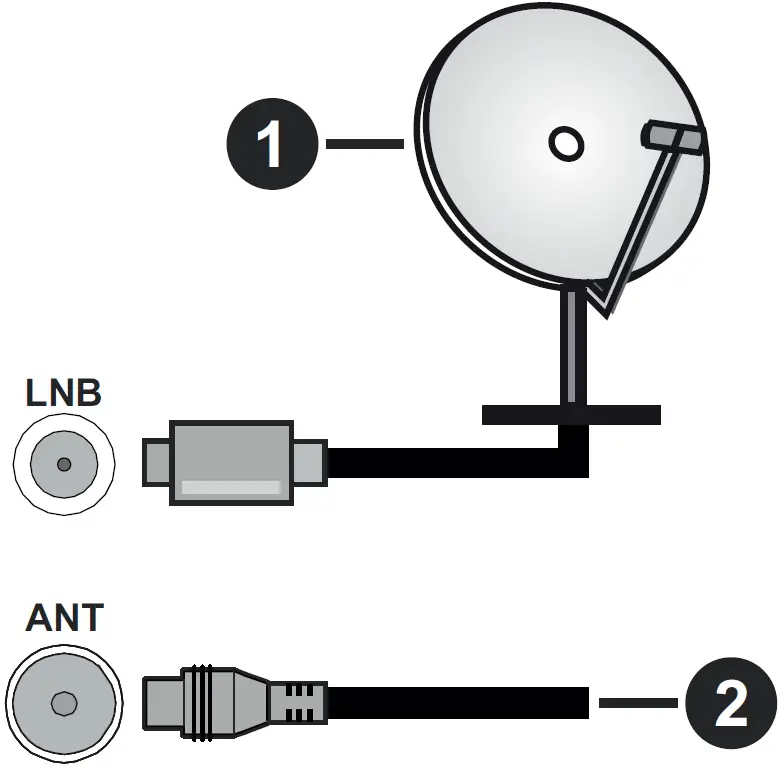 1
LNB
ANT
2