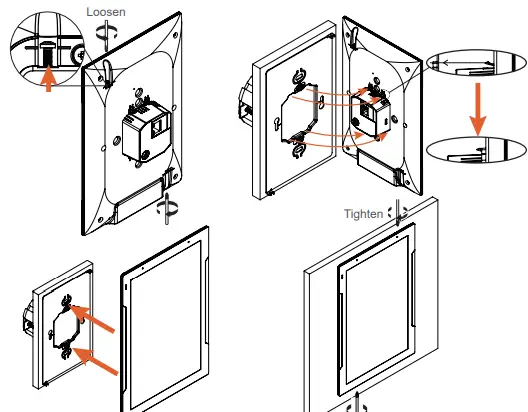 Loosen

Tighten