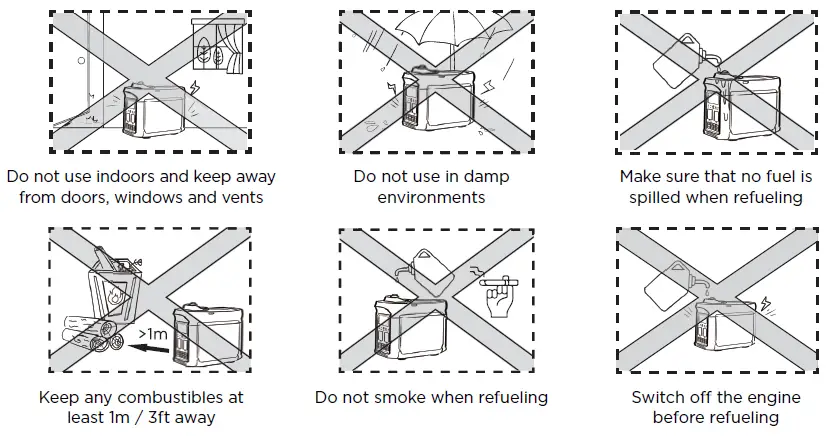 Do not use indoors and keep away from doors, windows and vents

Do not use in damp environments

Make sure that no fuel is spilled when refueling

>1m

Keep any combustibles at least 1m / 3ft away

Do not smoke when refueling

Switch off the engine before refueling