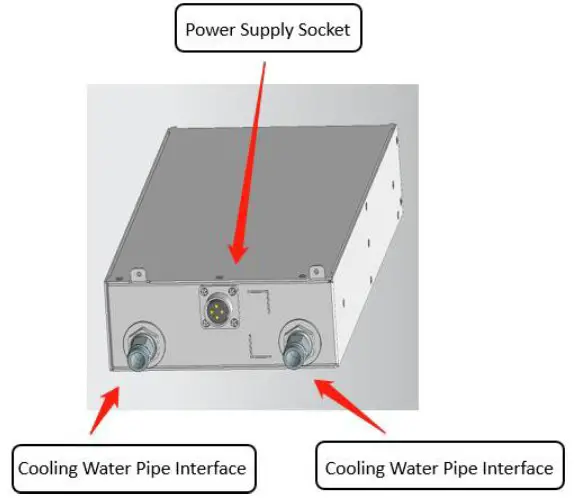 Power Supply Socket

Cooling Water Pipe Interface

Cooling Water Pipe Interface