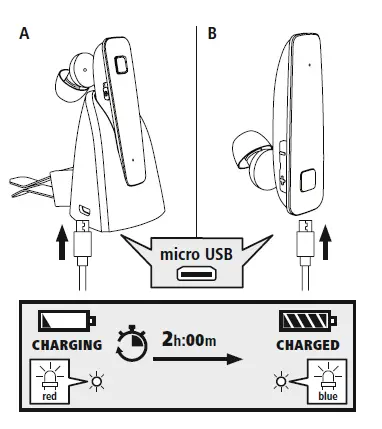 A

B

micro USB

CHARGING

2h:00m

CHARGED

red

blue