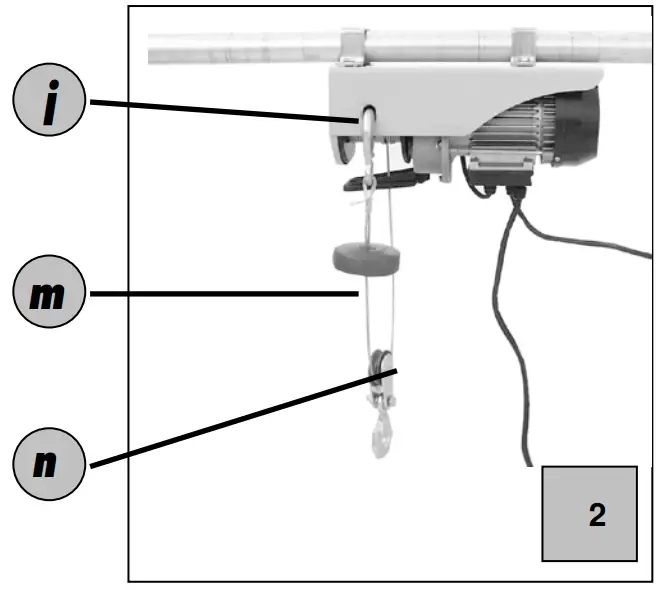 i
m
n
2