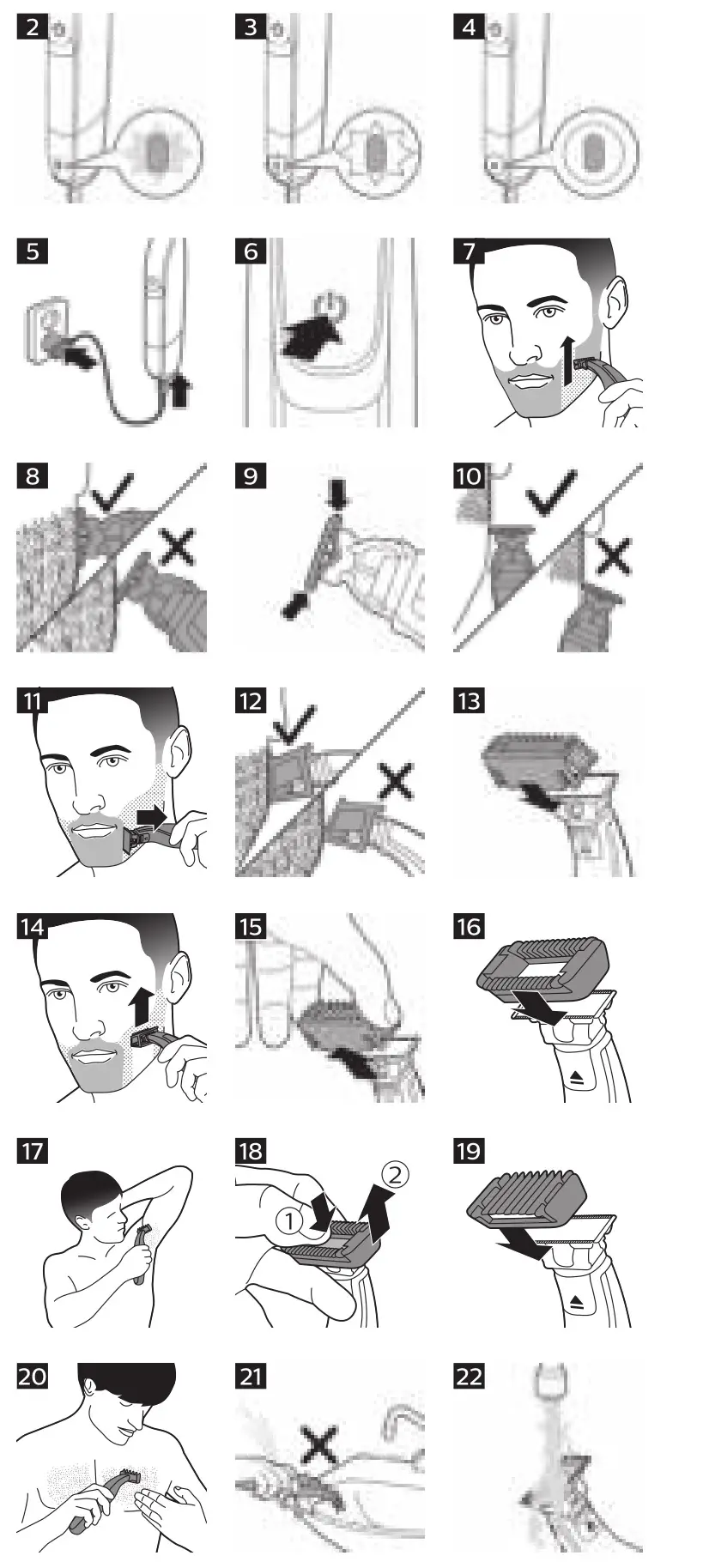 2

3

4

5

6

7

8

9

10

11

12

13

14

15

16

17

18

①

②

19

20

21

22