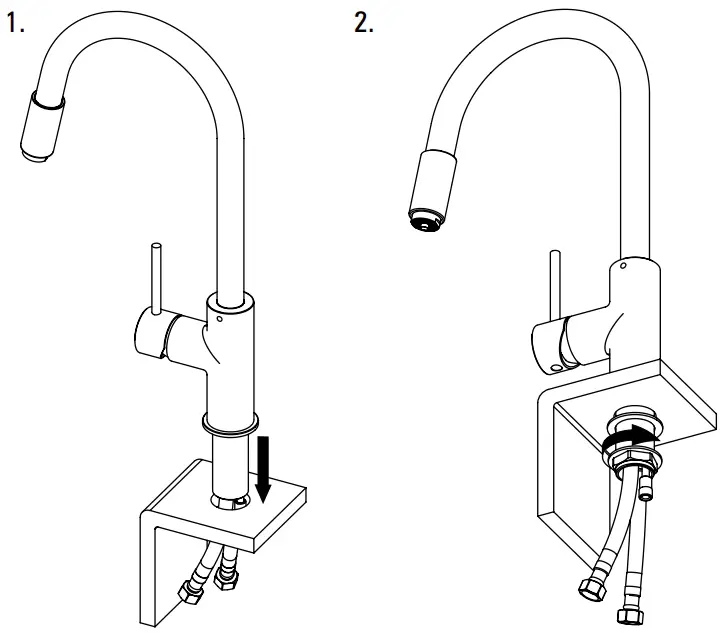 1.

2.