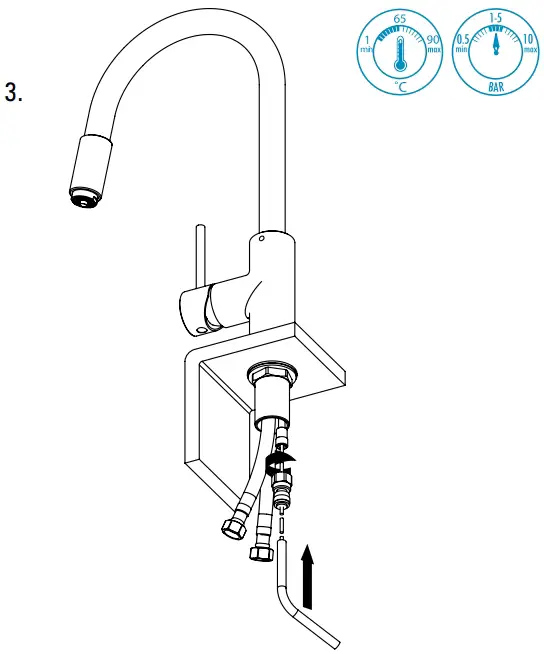 3.

65
1
min
90
max
°C

1-5
0.5
min
10
max
BAR