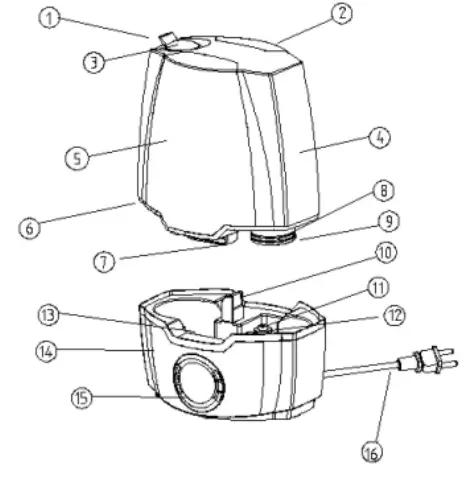 1
2
3
4
5
6
7
8
9
10
11
12
13
14
15
16