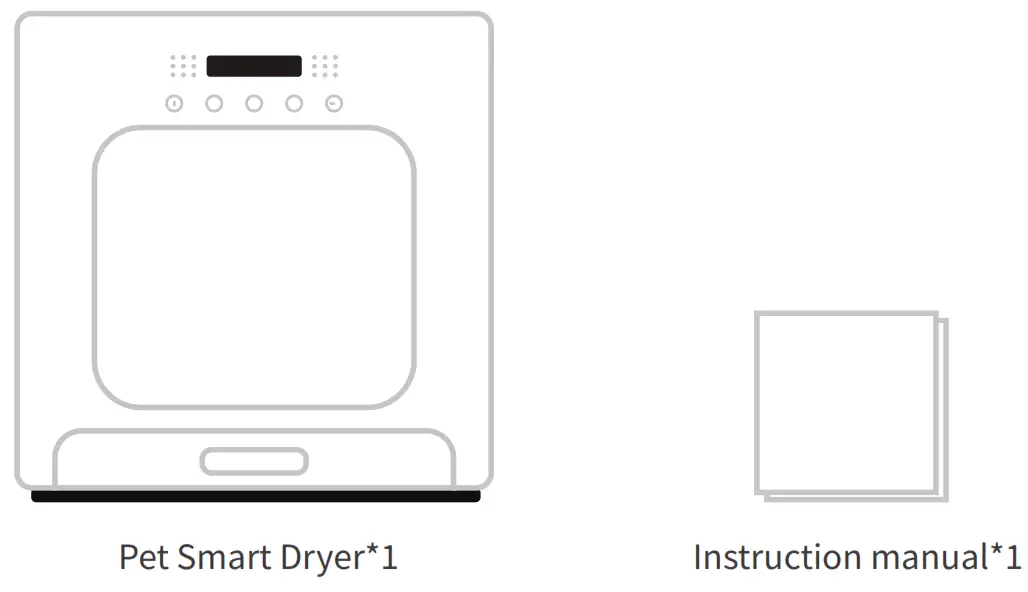 Pet Smart Dryer*1

Instruction manual*1