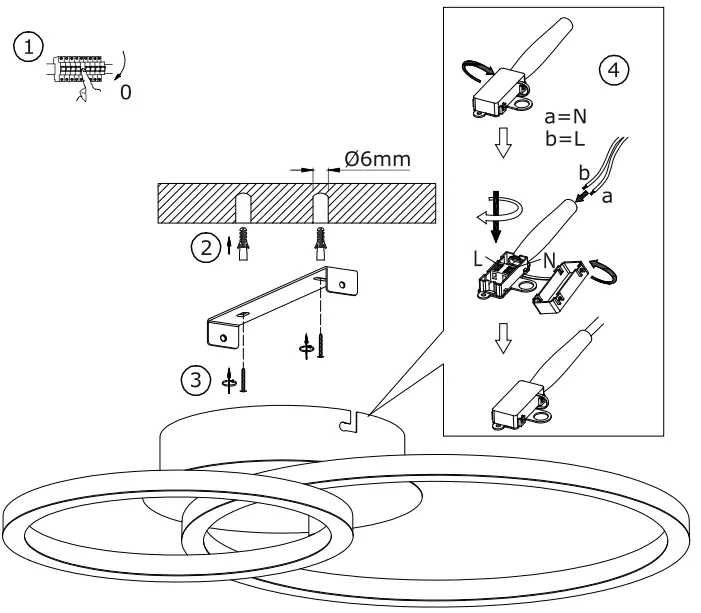 1
0
Ø6mm
2
3
4
a=N
b=L
b
a
L
N